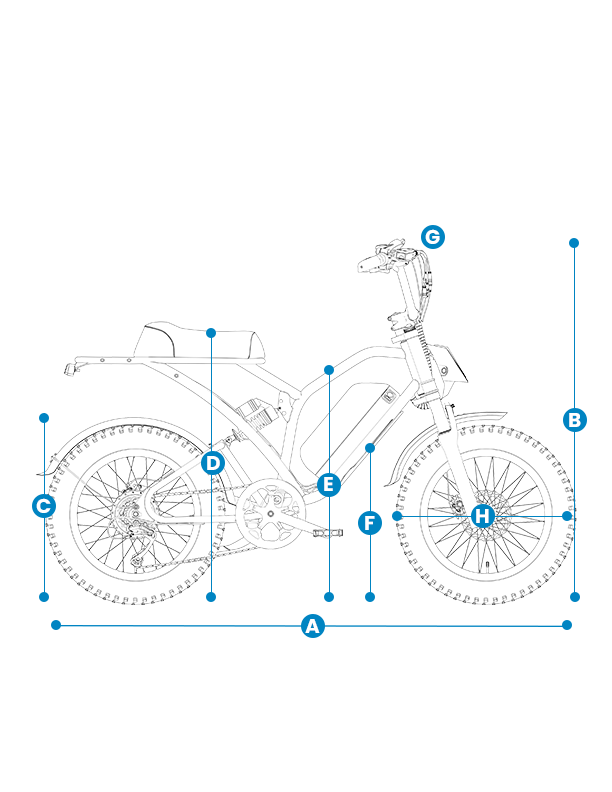 G
B
D
E
C
F
H
A