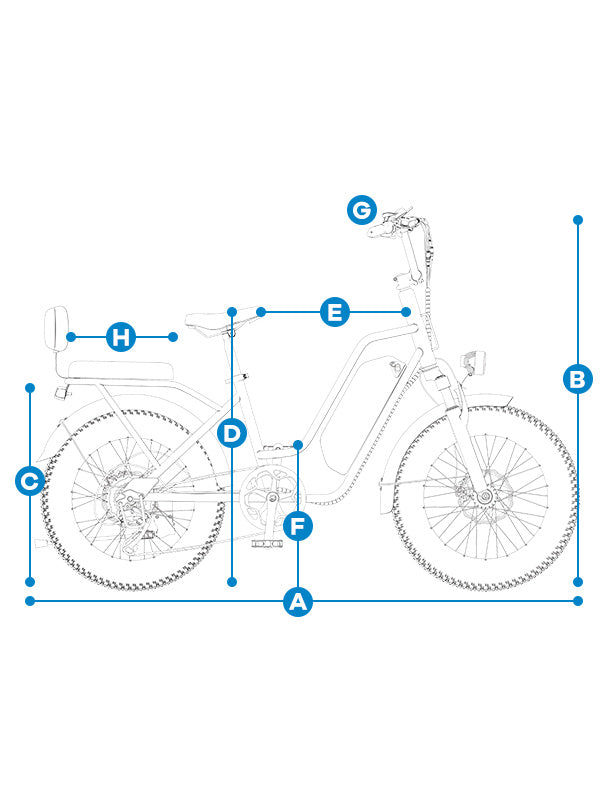 G
E
H
B
D
C
F
A