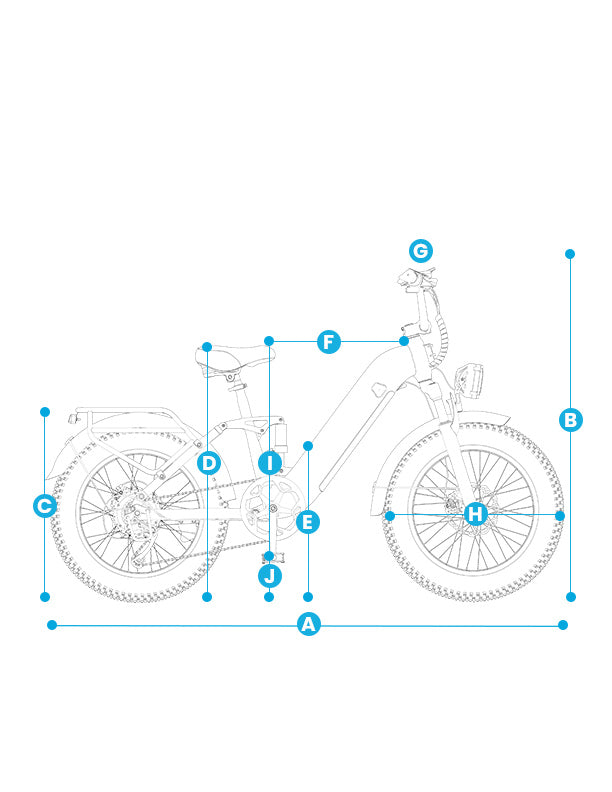 G
F
B
D
I
C
E
H
J
A